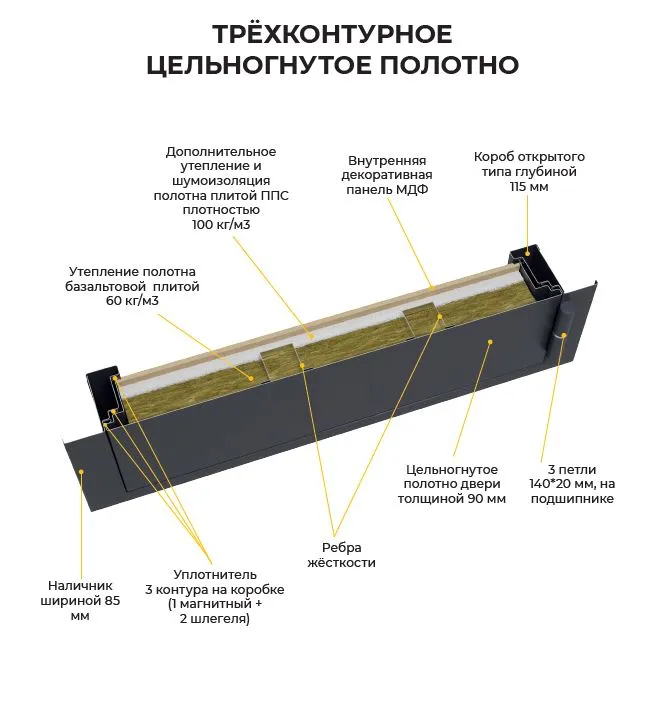 ТРЁХКОНТУРНОЕ
ЦЕЛЬНОГНУТОЕ ПОЛОТНО

Дополнительное утепление и шумоизоляция полотна плитой ППС плотностью 100 кг/м3

Внутренняя декоративная панель МДФ

Короб открытого типа глубиной 115 мм

Утепление полотна базальтовой плитой 60 кг/м3

Цельногнутое полотно двери толщиной 90 мм

3 петли 140*20 мм, на подшипнике

Ребра жёсткости

Наличник шириной 85 мм

Уплотнитель 3 контура на коробке (1 магнитный + 2 шлегеля)